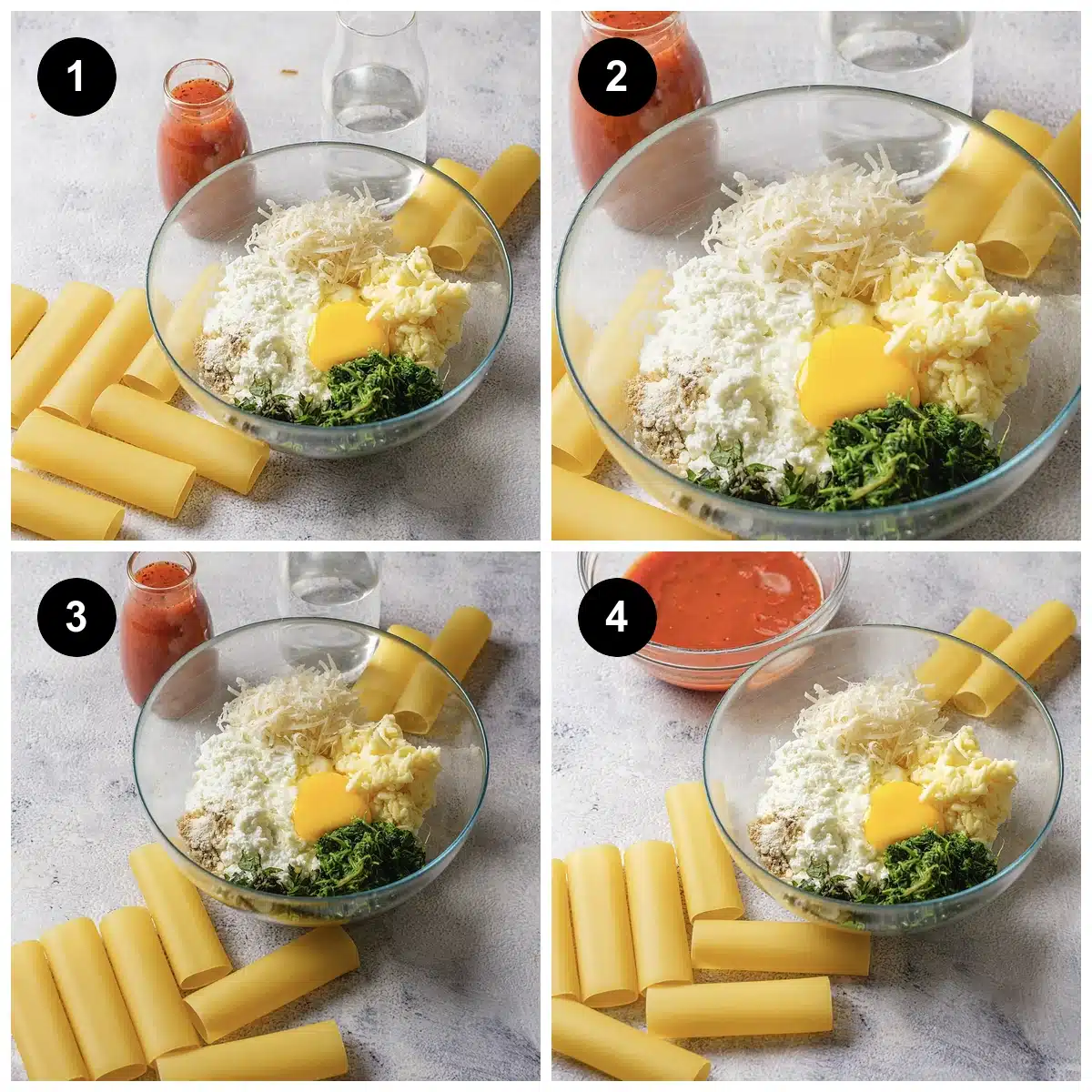 1
2
3
4