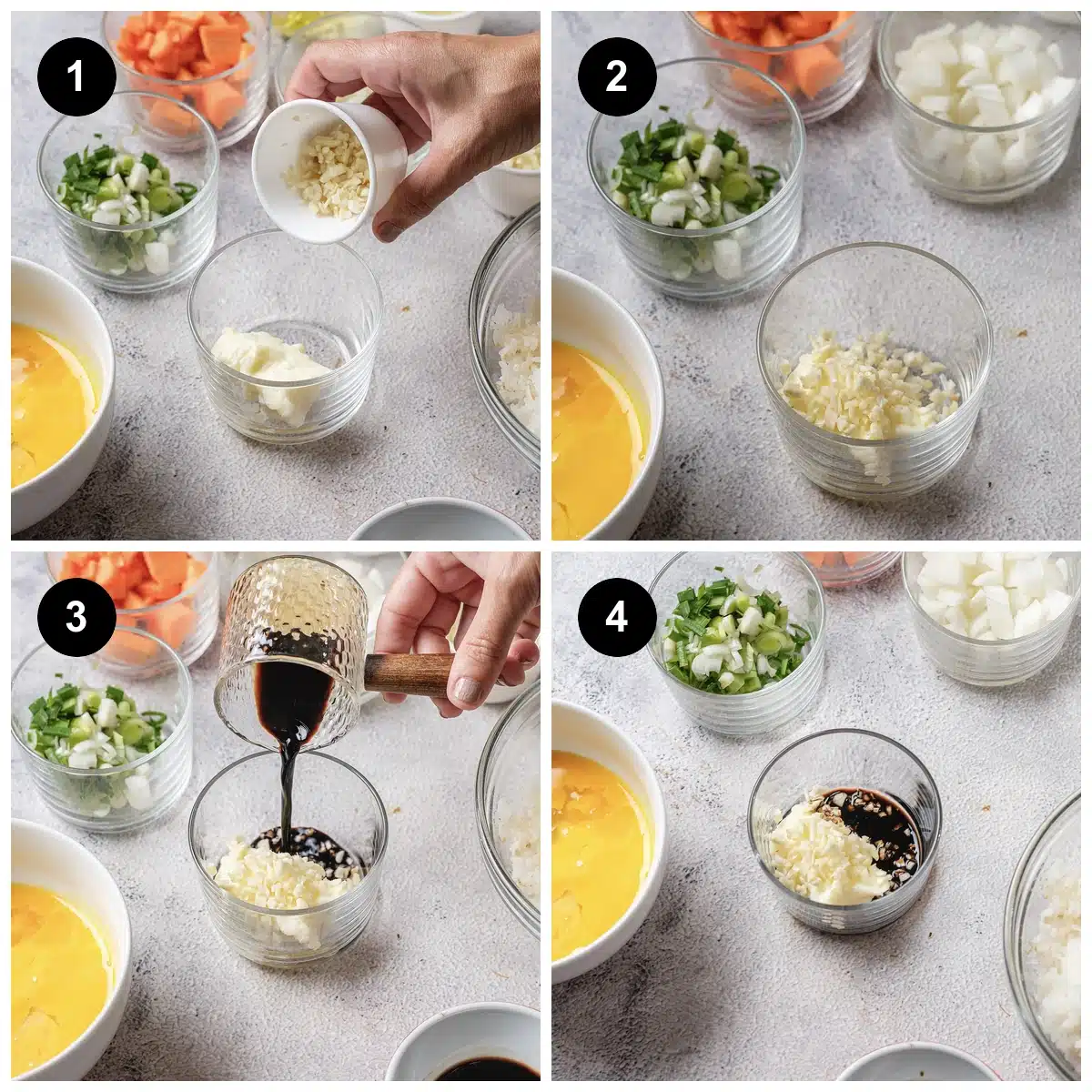 1

2

3

4