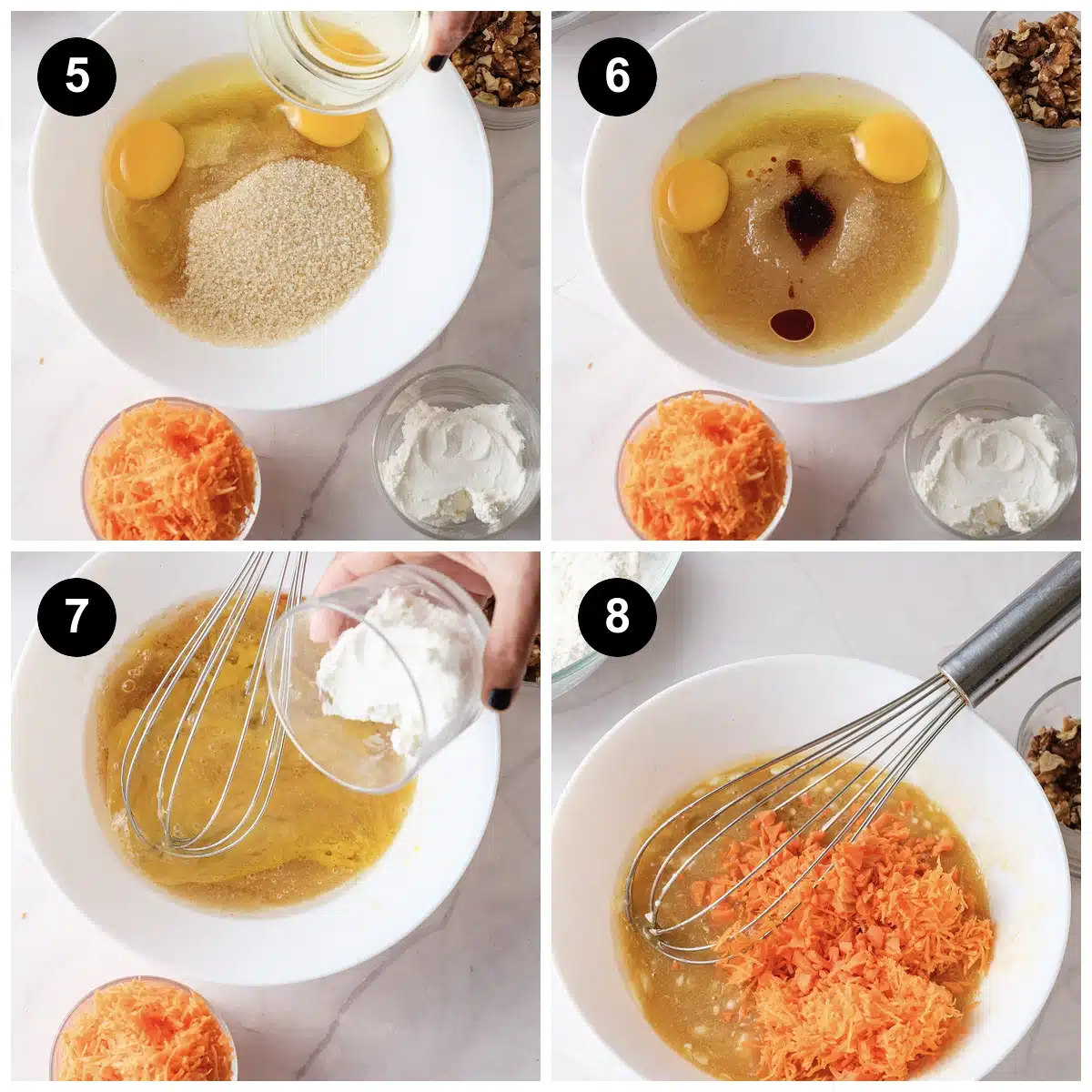 5

6

7

8