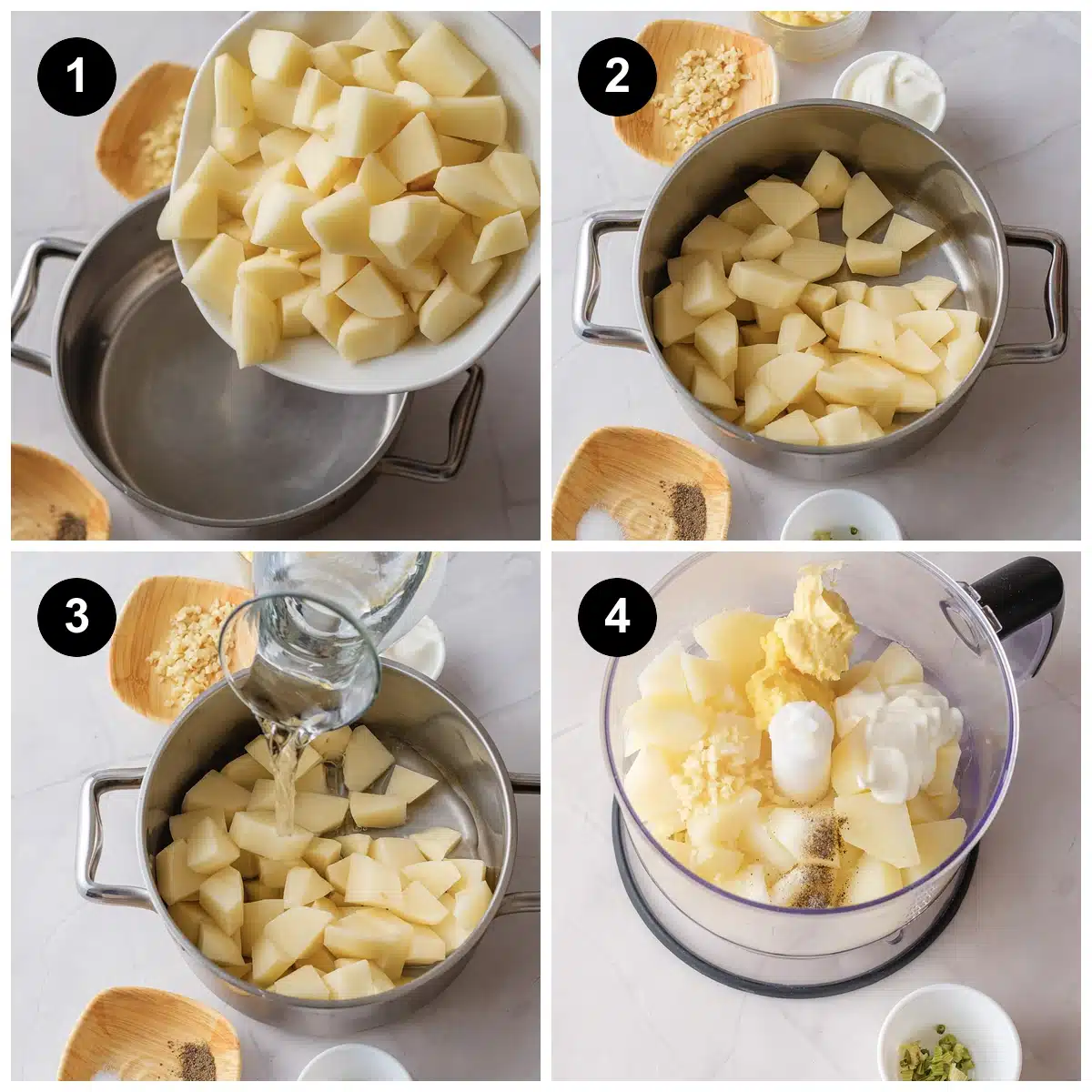 1

2

3

4