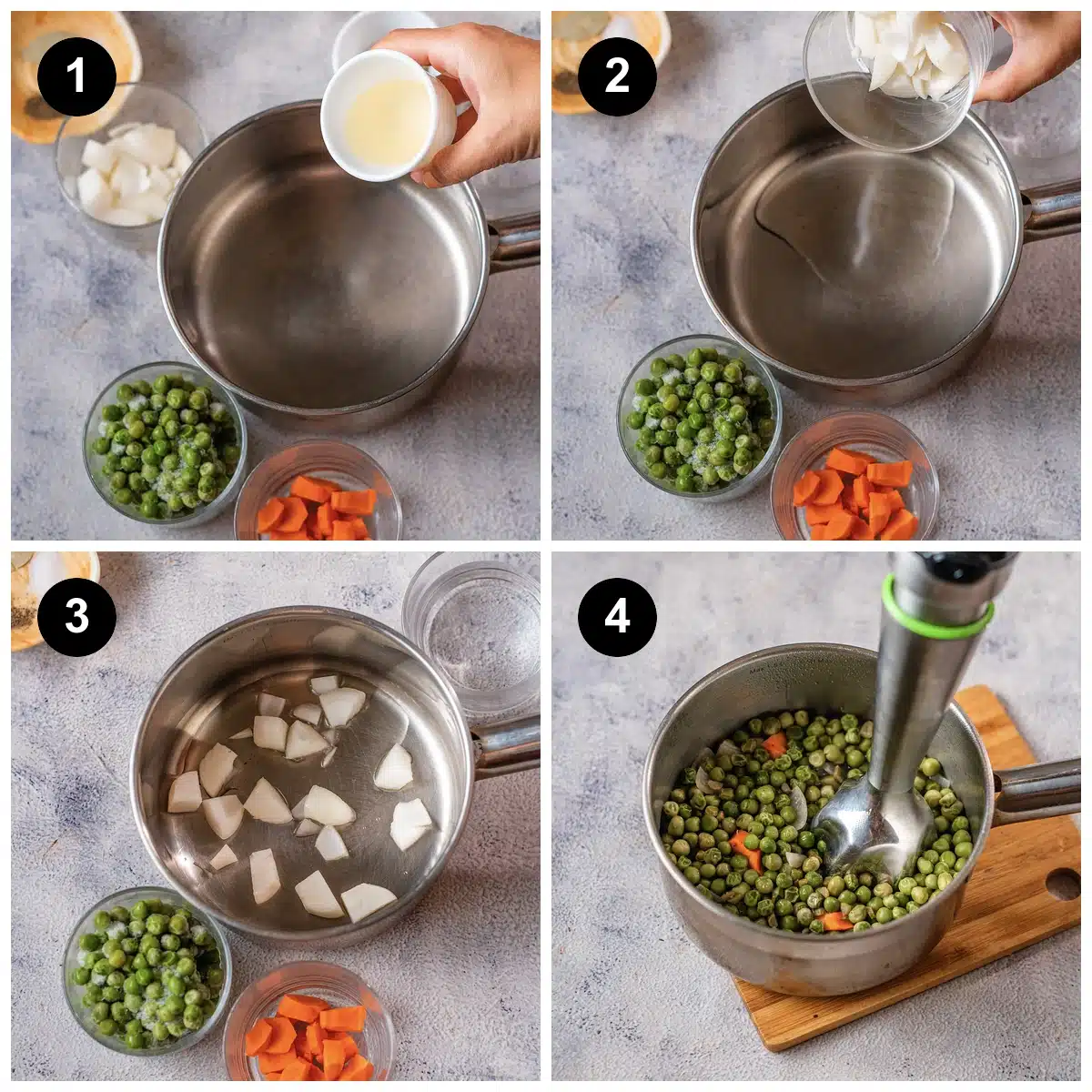 1

2

3

4